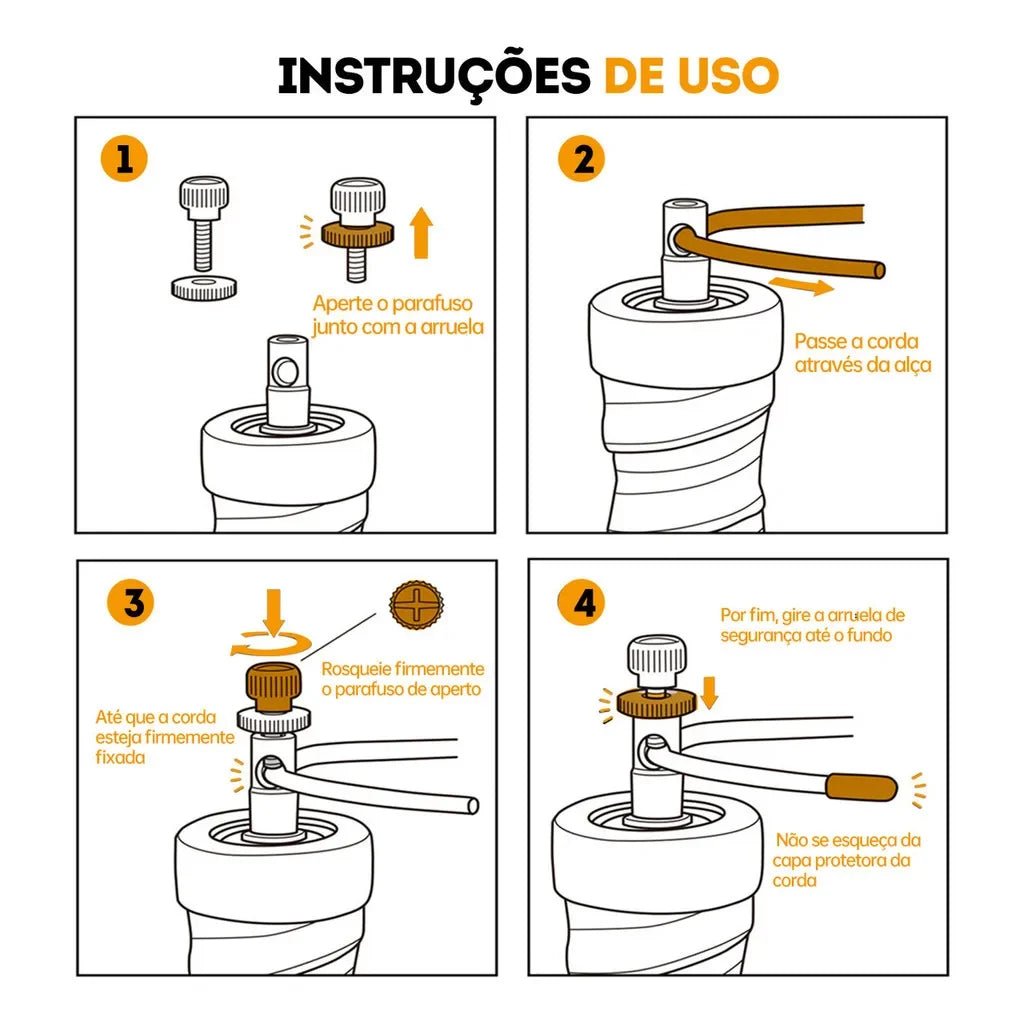 INSTRUÇÕES DE USO

1

Aperte o parafuso junto com a arruela

2

Passe a corda através da alça

3

Rosqueie firmemente o parafuso de aperto

Até que a corda esteja firmemente fixada

4

Por fim, gire a arruela de segurança até o fundo

Não se esqueça da capa protetora da corda